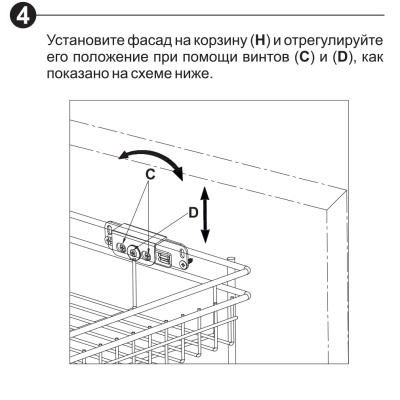 4

Установите фасад на корзину (H) и отрегулируйте его положение при помощи винтов (C) и (D), как показано на схеме ниже.

C

D